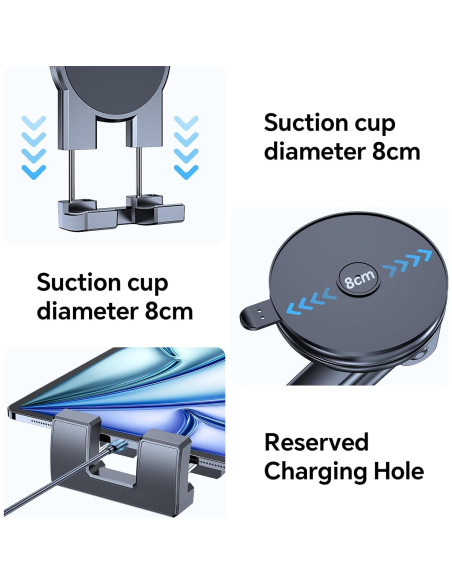 Suction cup diameter 8cm

8cm

Suction cup diameter 8cm

Reserved Charging Hole