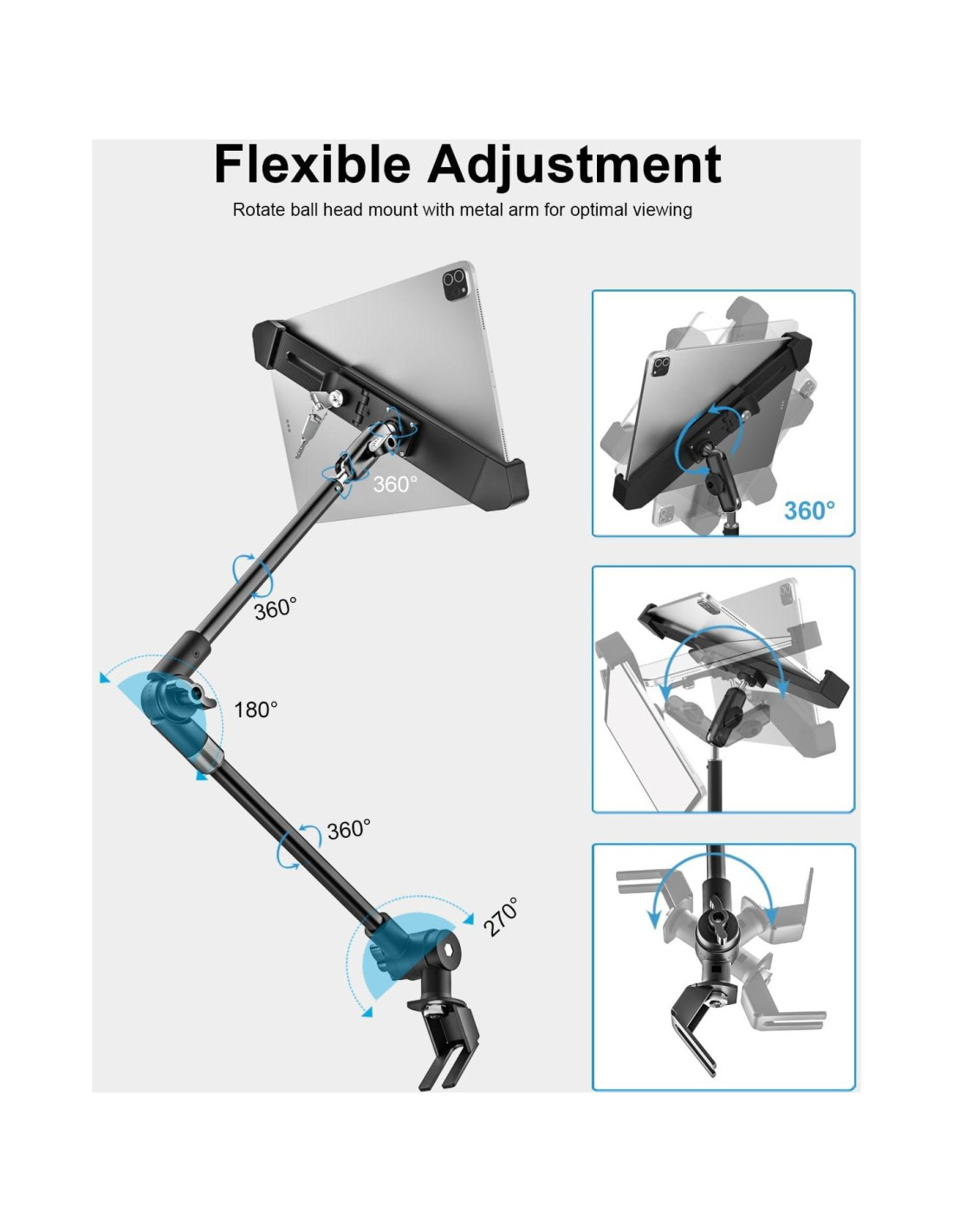 Flexible Adjustment

Rotate ball head mount with metal arm for optimal viewing

360°

360°

180°

360°

270°

360°