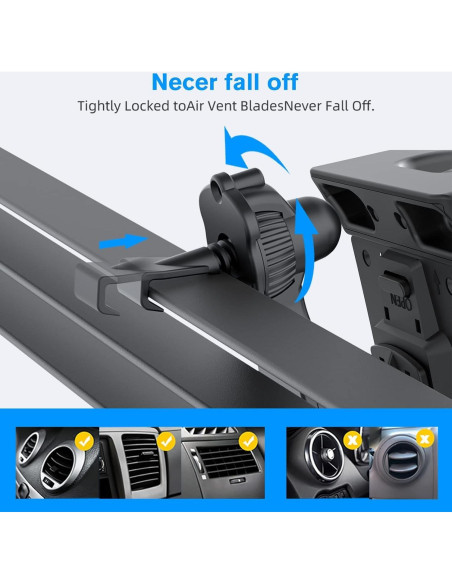 Necer fall off
Tightly Locked toAir Vent BladesNever Fall Off.

OPEN