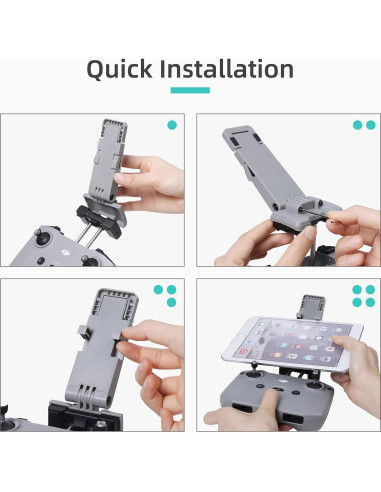 Quick Installation