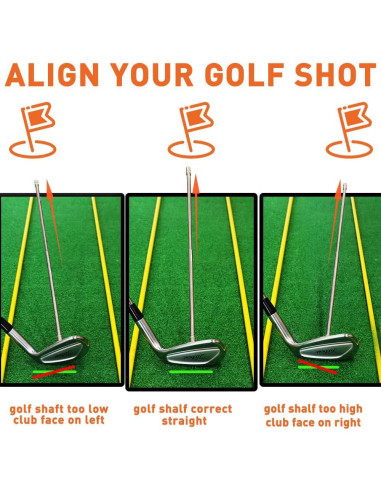 ALIGN YOUR GOLF SHOT

golf shaft too low
club face on left

golf shalf correct
straight

golf shalf too high
club face on right