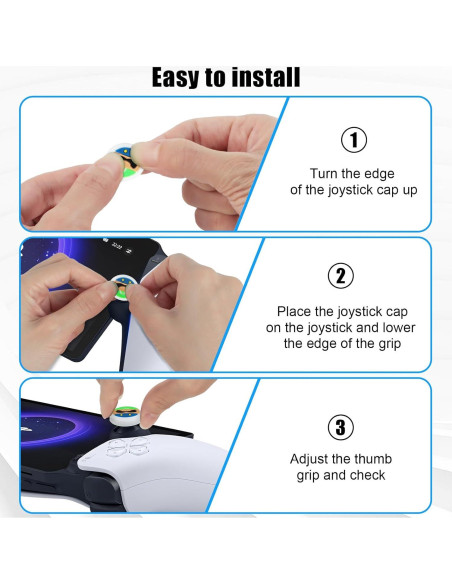 Easy to install

①

Turn the edge of the joystick cap up

②

Place the joystick cap on the joystick and lower the edge of the grip

③

Adjust the thumb grip and check