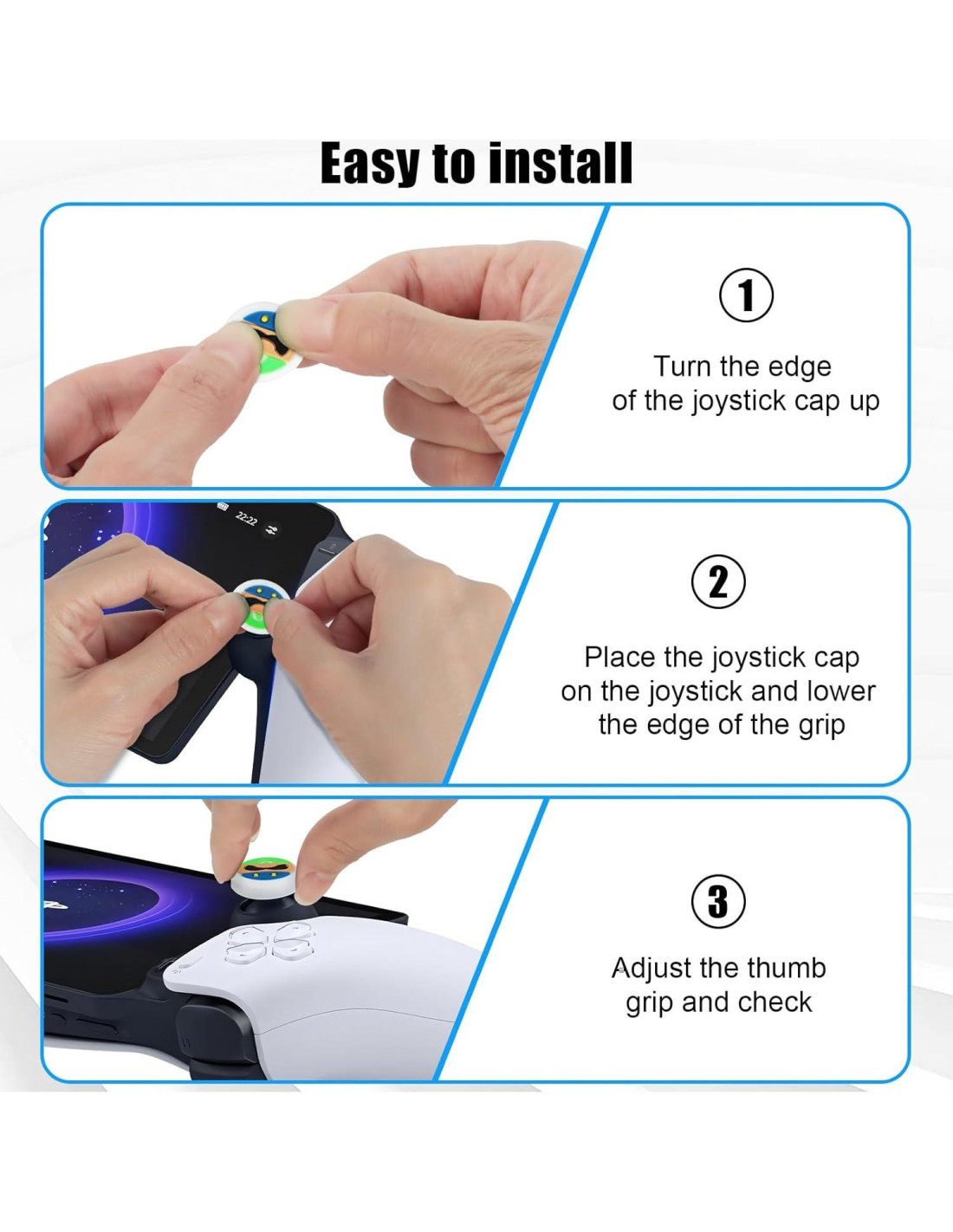 Easy to install

1

Turn the edge of the joystick cap up

22:22

2

Place the joystick cap on the joystick and lower the edge of the grip

3

Adjust the thumb grip and check