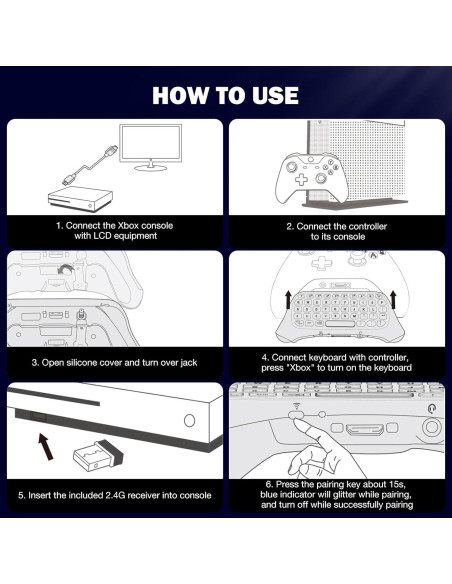 HOW TO USE

1. Connect the Xbox console with LCD equipment

2. Connect the controller to its console

3. Open silicone cover and turn over jack

4. Connect keyboard with controller, press "Xbox" to turn on the keyboard

5. Insert the included 2.4G receiver into console

6. Press the pairing key about 15s, blue indicator will glitter while pairing, and turn off while successfully pairing