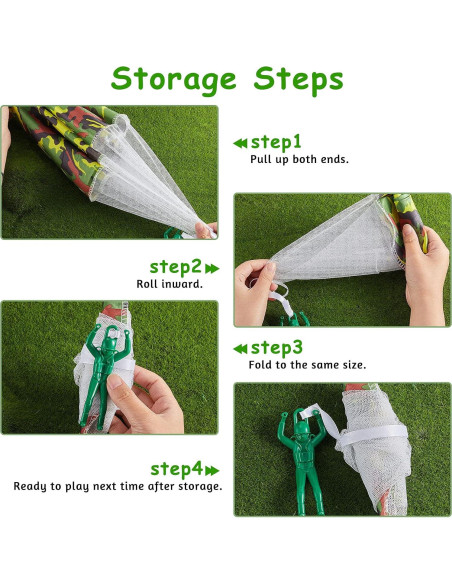 Storage Steps

step1
Pull up both ends.

step2
Roll inward.

step3
Fold to the same size.

step4
Ready to play next time after storage.