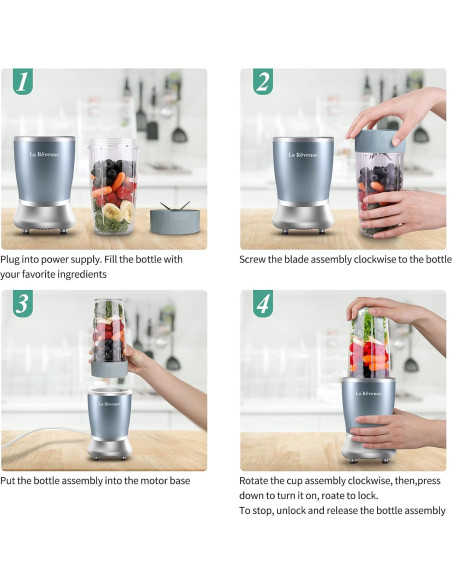 1

La Rêveuse

Plug into power supply. Fill the bottle with your favorite ingredients

2

La Rêveuse

Screw the blade assembly clockwise to the bottle

3

La Rêveuse

Put the bottle assembly into the motor base

4

La Rêveuse

Rotate the cup assembly clockwise, then,press down to turn it on, roate to lock.
To stop, unlock and release the bottle assembly