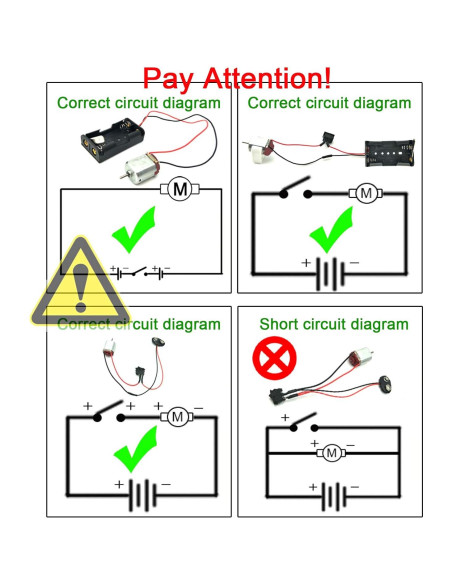 Pay Attention!

Correct circuit diagram

M

+ − + −

Correct circuit diagram

M

+ −

Correct circuit diagram

+ + + M −

+ −

Short circuit diagram

+

+ M −

+ −