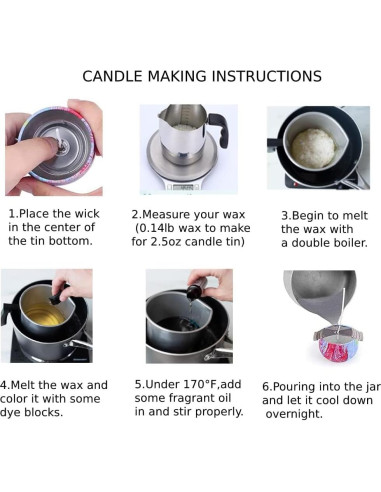 CANDLE MAKING INSTRUCTIONS

1.Place the wick in the center of the tin bottom.

2.Measure your wax (0.14lb wax to make for 2.5oz candle tin)

3.Begin to melt the wax with a double boiler.

4.Melt the wax and color it with some dye blocks.

5.Under 170°F,add some fragrant oil in and stir properly.

6.Pouring into the jar and let it cool down overnight.