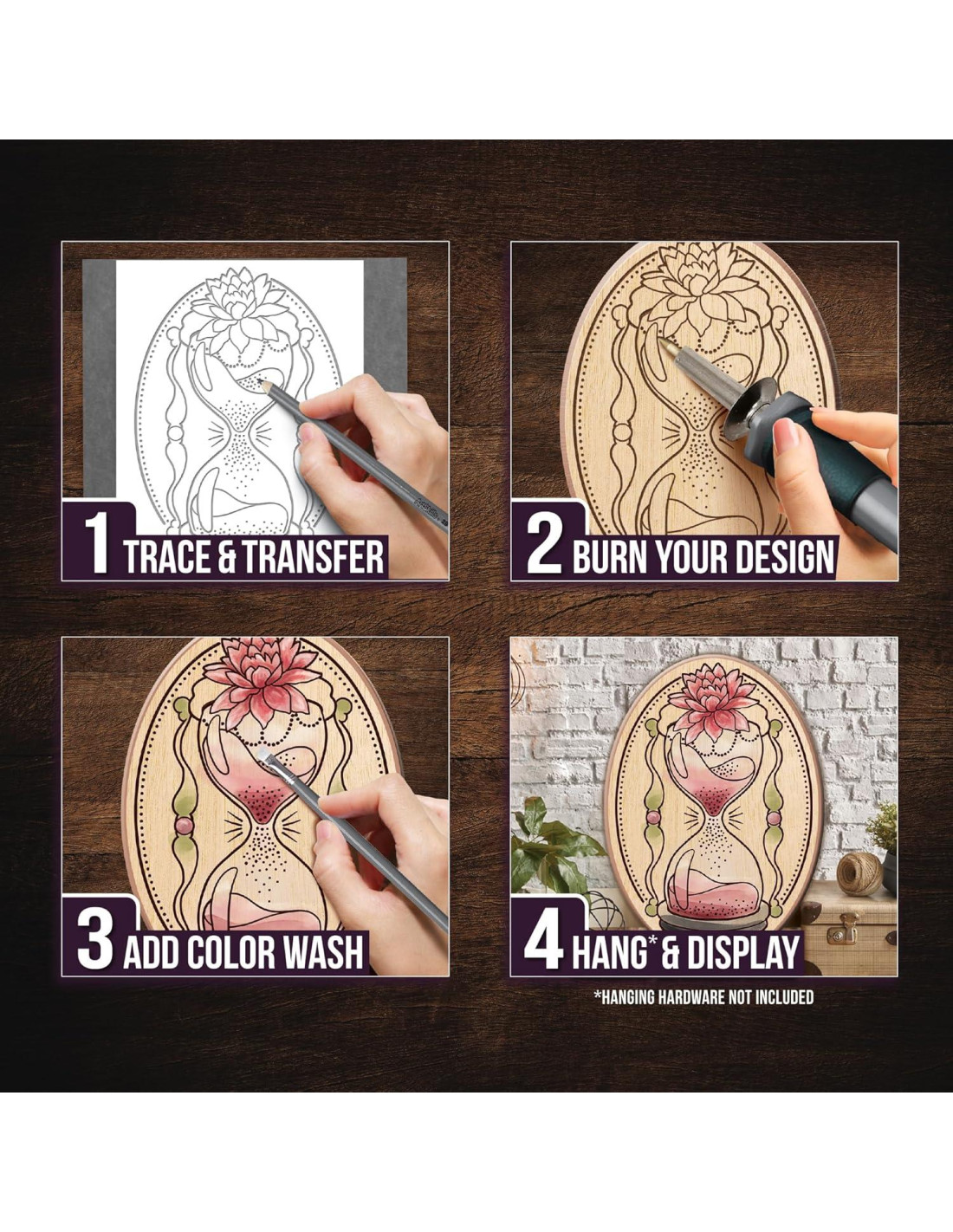 1 TRACE & TRANSFER

2 BURN YOUR DESIGN

3 ADD COLOR WASH

4 HANG* & DISPLAY

*HANGING HARDWARE NOT INCLUDED