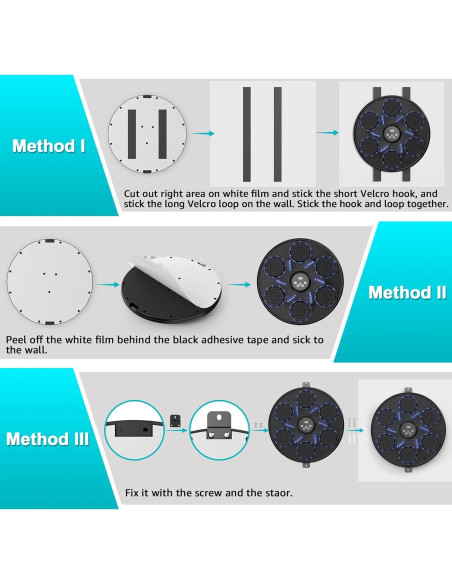 Method I

Cut out right area on white film and stick the short Velcro hook, and stick the long Velcro loop on the wall. Stick the hook and loop together.

Method II

Peel off the white film behind the black adhesive tape and sick to the wall.

Method III

Fix it with the screw and the staor.