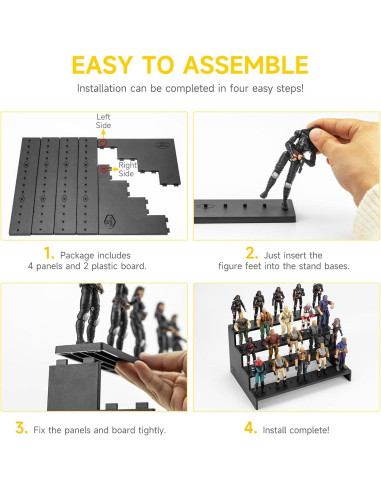 EASY TO ASSEMBLE

Installation can be completed in four easy steps!

Left Side

Right Side

1. Package includes 4 panels and 2 plastic board.

2. Just insert the figure feet into the stand bases.

3. Fix the panels and board tightly.

4. Install complete!