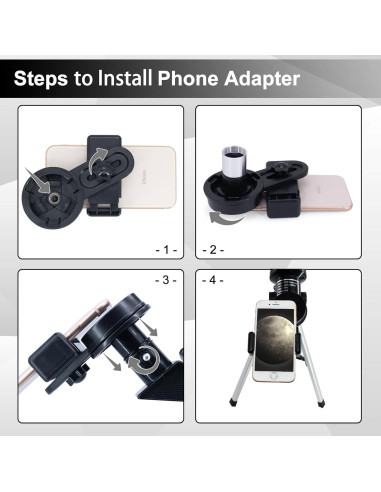 Steps to Install Phone Adapter

- 1 -

- 2 -

- 3 -

- 4 -