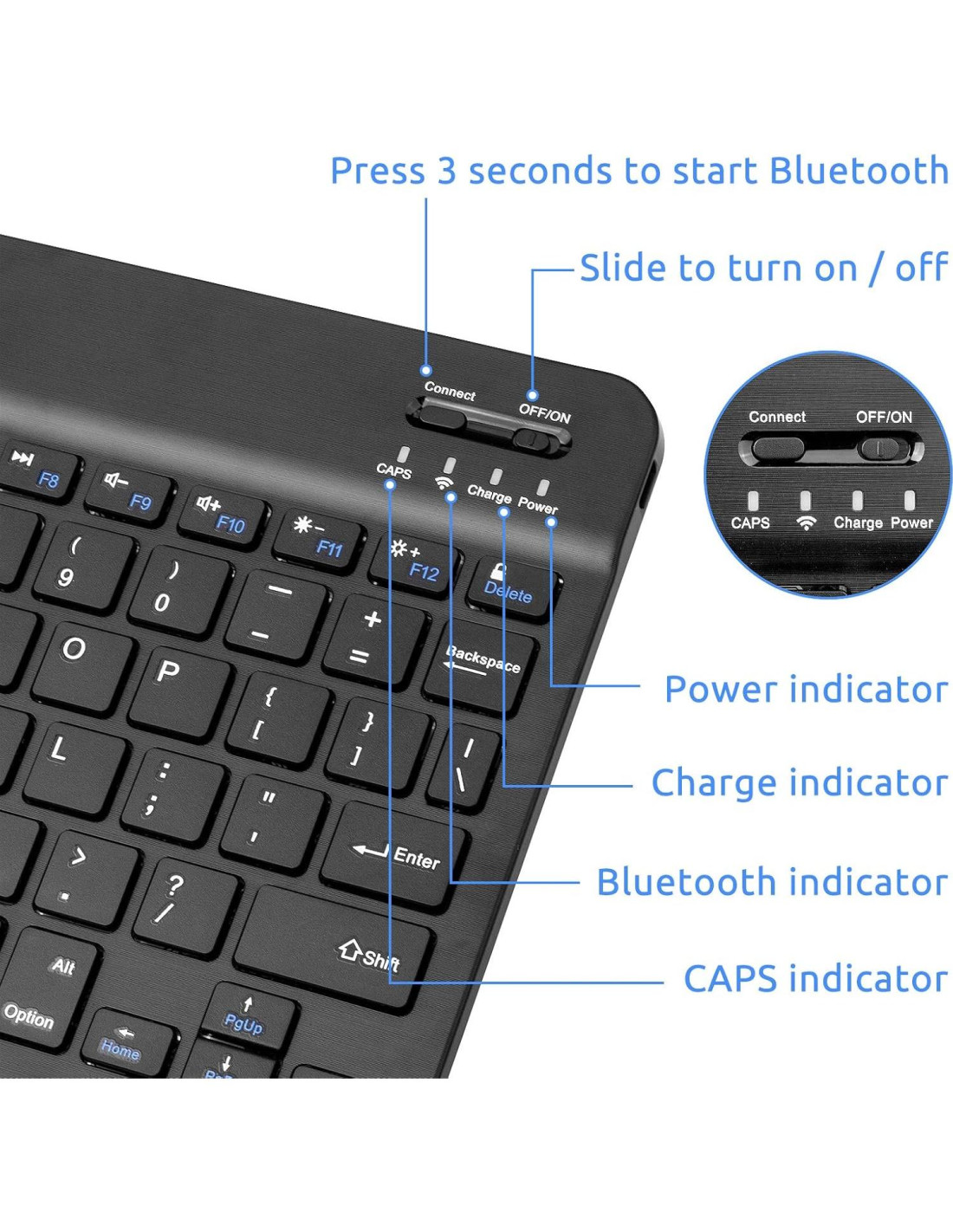 Press 3 seconds to start Bluetooth

Slide to turn on / off

Connect OFF/ON

CAPS Charge Power

Connect OFF/ON

CAPS Charge Power

F8 F9 F10 F11 F12 Delete

( 9 ) 0 — _ + = Backspace

O P { [ } ] | \

L : ; " ' Enter

> . ? / Shift

Alt Option Home PgUp

Power indicator

Charge indicator

Bluetooth indicator

CAPS indicator