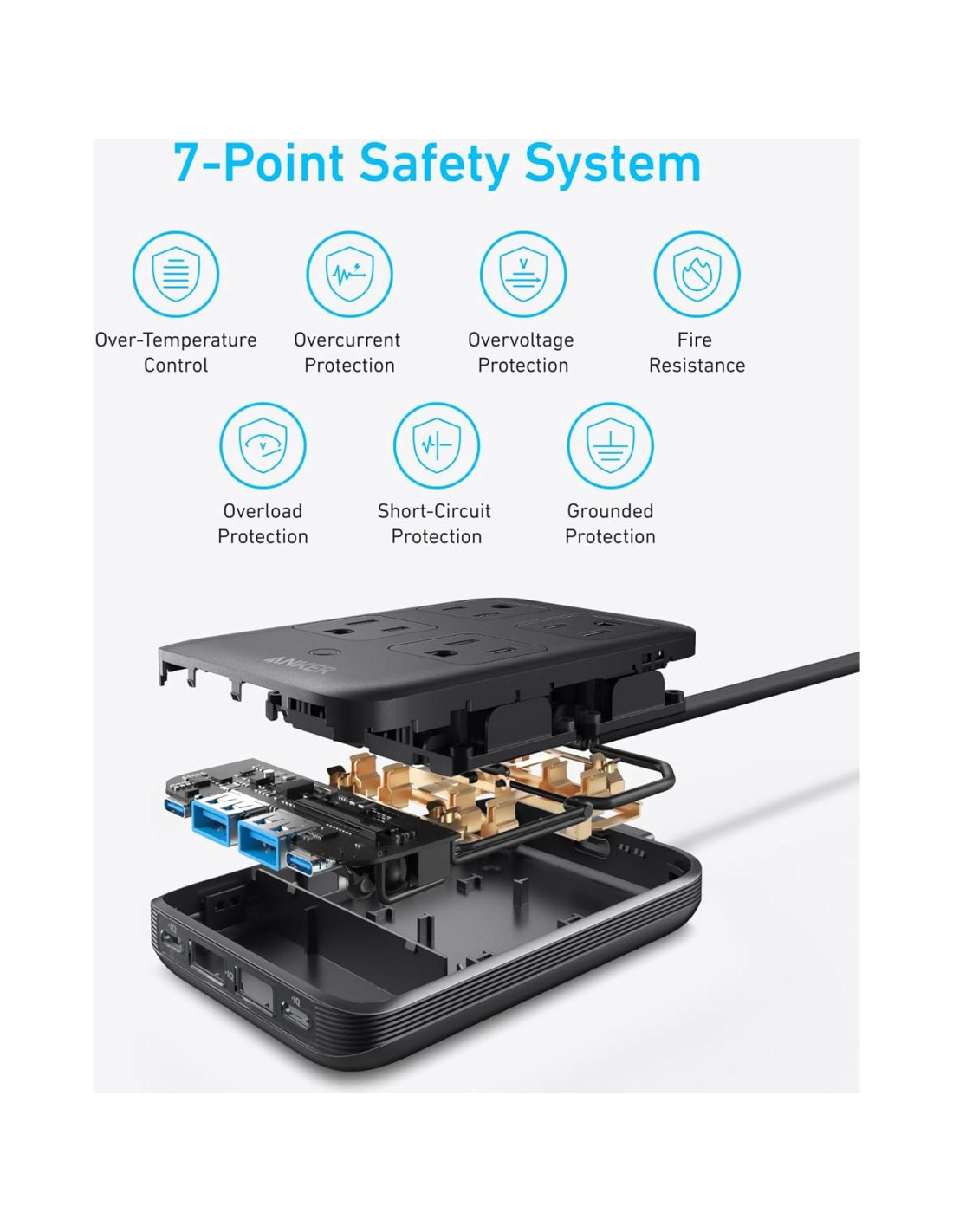 7-Point Safety System

Over-Temperature Control

Overcurrent Protection

Overvoltage Protection

Fire Resistance

Overload Protection

Short-Circuit Protection

Grounded Protection

ANKER