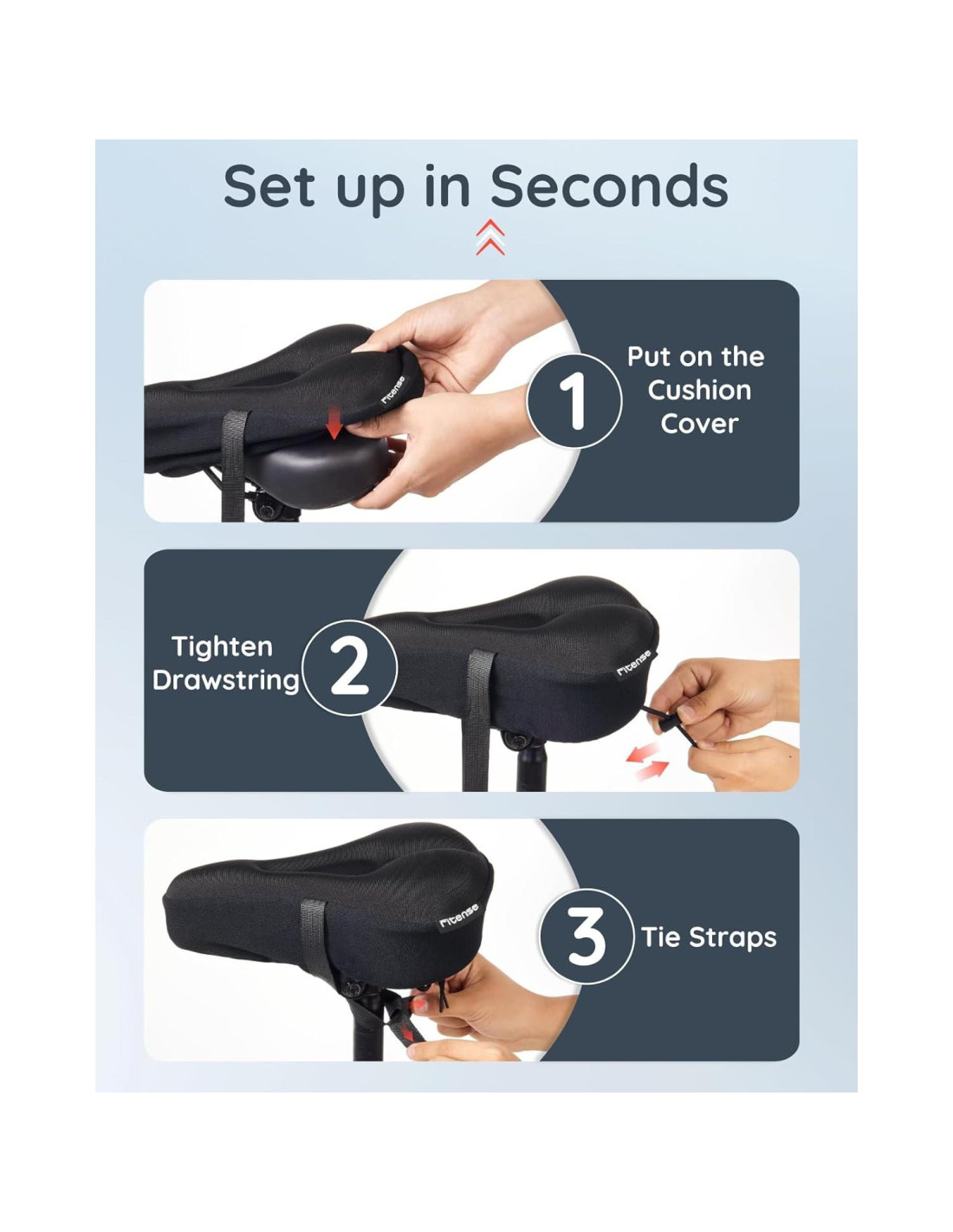 Set up in Seconds

Fitense

1

Put on the Cushion Cover

Tighten Drawstring

2

Fitense

Fitense

3

Tie Straps