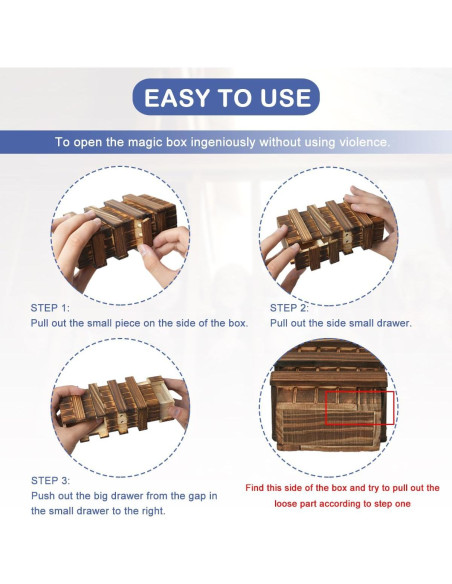 EASY TO USE

To open the magic box ingeniously without using violence.

STEP 1:
Pull out the small piece on the side of the box.

STEP 2:
Pull out the side small drawer.

STEP 3:
Push out the big drawer from the gap in the small drawer to the right.

Find this side of the box and try to pull out the loose part according to step one