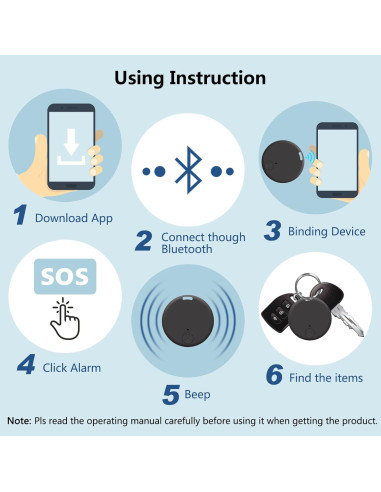 Using Instruction

1 Download App

2 Connect though Bluetooth

3 Binding Device

SOS

4 Click Alarm

5 Beep

6 Find the items

Note: Pls read the operating manual carefully before using it when getting the product.