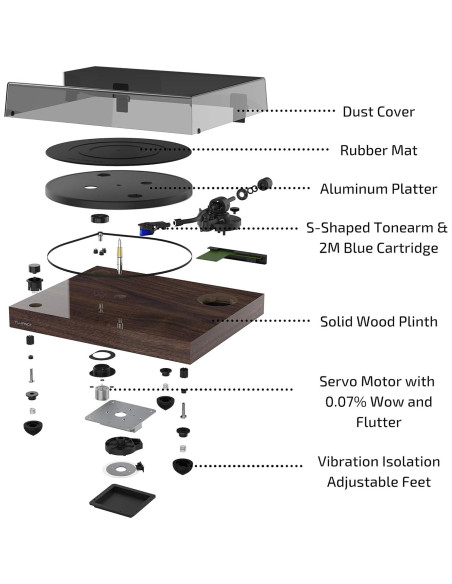 Dust Cover

Rubber Mat

Aluminum Platter

S-Shaped Tonearm & 2M Blue Cartridge

Solid Wood Plinth

Servo Motor with 0.07% Wow and Flutter

Vibration Isolation Adjustable Feet