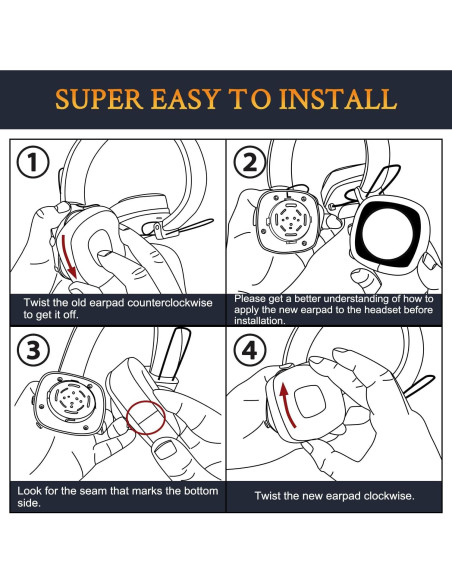 SUPER EASY TO INSTALL

1

Twist the old earpad counterclockwise to get it off.

2

Please get a better understanding of how to apply the new earpad to the headset before installation.

3

Look for the seam that marks the bottom side.

4

Twist the new earpad clockwise.