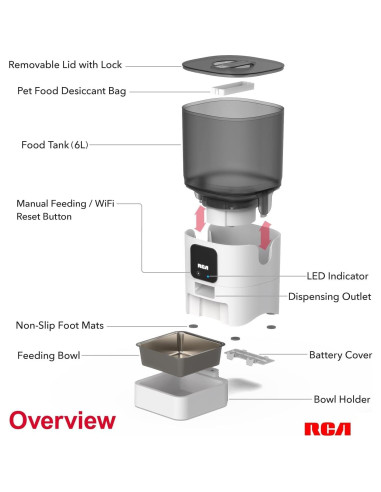 Removable Lid with Lock

Pet Food Desiccant Bag

Food Tank (6L)

Manual Feeding / WiFi Reset Button

RCA

LED Indicator

Dispensing Outlet

Non-Slip Foot Mats

Feeding Bowl

Battery Cover

Bowl Holder

Overview

RCA