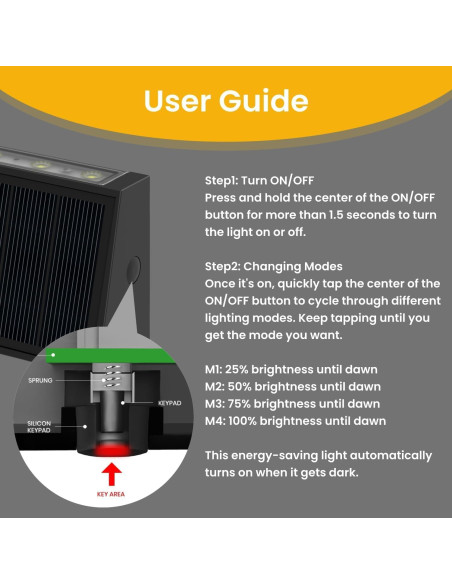 User Guide

Step1: Turn ON/OFF
Press and hold the center of the ON/OFF button for more than 1.5 seconds to turn the light on or off.

Step2: Changing Modes
Once it's on, quickly tap the center of the ON/OFF button to cycle through different lighting modes. Keep tapping until you get the mode you want.

M1: 25% brightness until dawn
M2: 50% brightness until dawn
M3: 75% brightness until dawn
M4: 100% brightness until dawn

This energy-saving light automatically turns on when it gets dark.

SPRUNG
KEYPAD
SILICON KEYPAD
KEY AREA