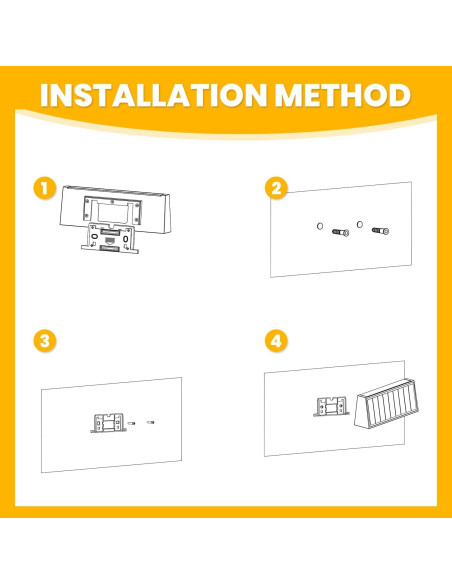 INSTALLATION METHOD

1

2

3

4