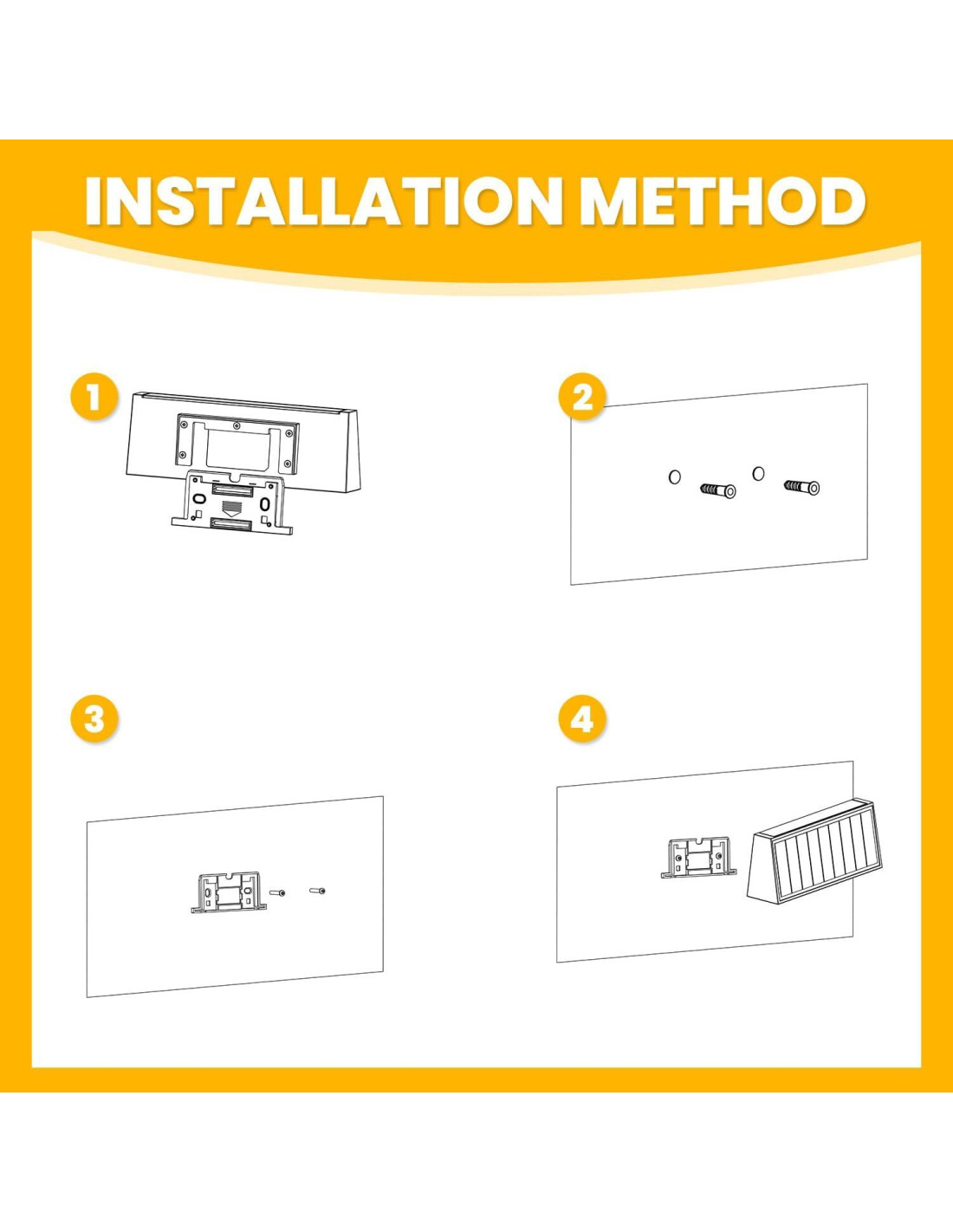 INSTALLATION METHOD

1

2

3

4