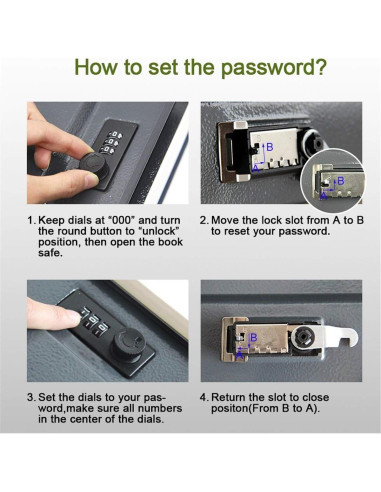 How to set the password?

B
A
B
A

1. Keep dials at "000" and turn the round button to "unlock" position, then open the book safe.

2. Move the lock slot from A to B to reset your password.

B
A

3. Set the dials to your pasword,make sure all numbers in the center of the dials.

4. Return the slot to close positon(From B to A).