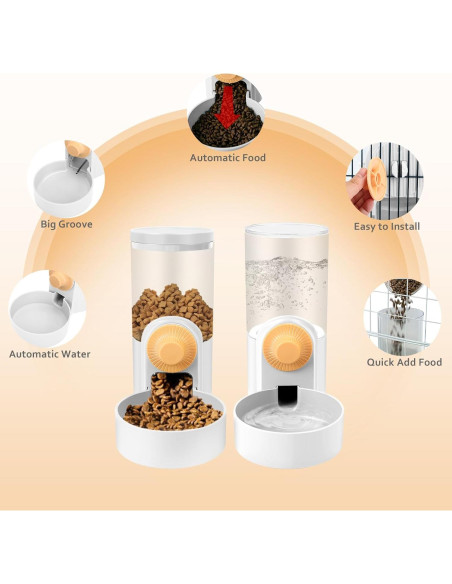 Automatic Food

Big Groove

Easy to Install

Automatic Water

Quick Add Food