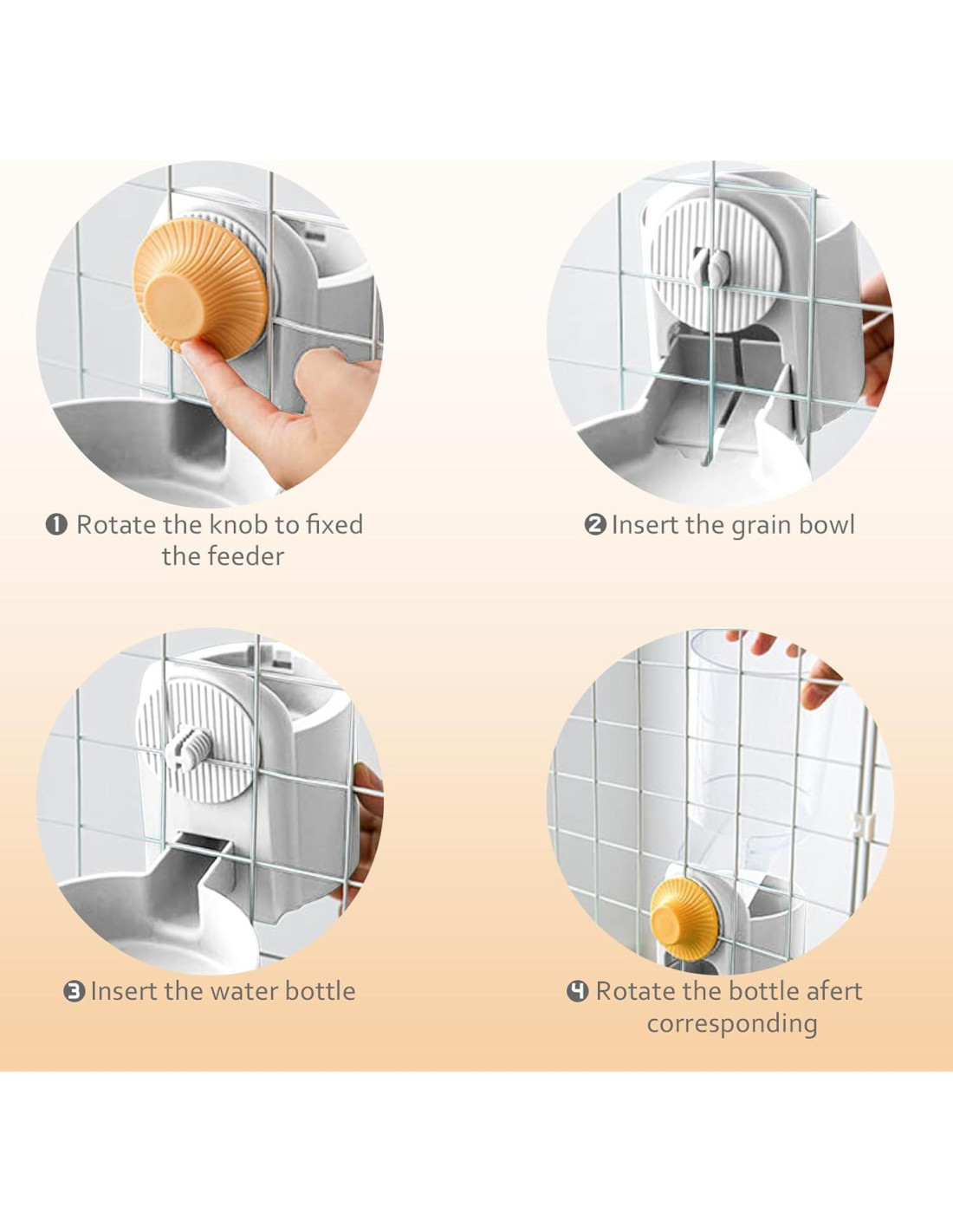 ❶ Rotate the knob to fixed the feeder

❷ Insert the grain bowl

❸ Insert the water bottle

❹ Rotate the bottle afert corresponding