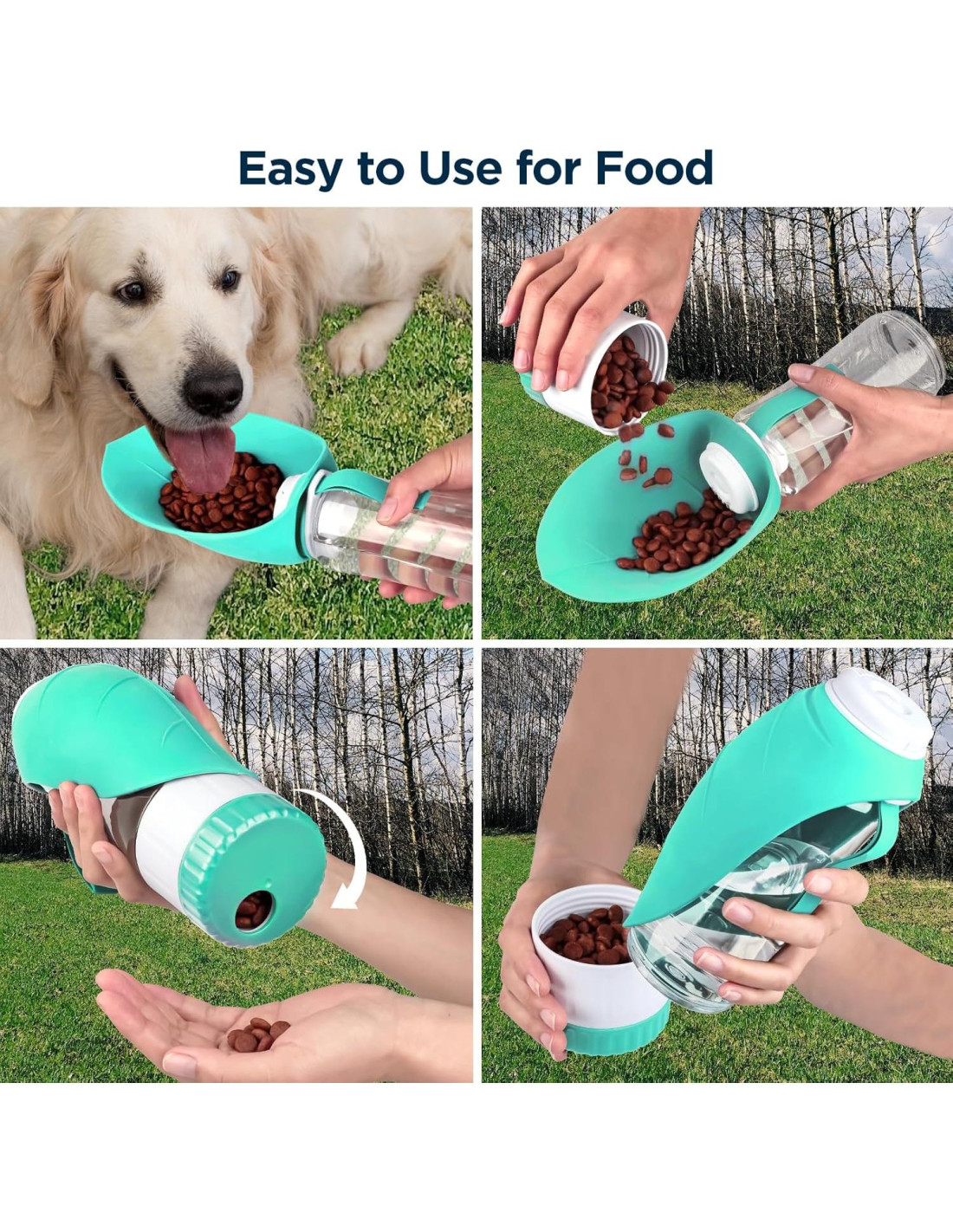 Easy to Use for Food