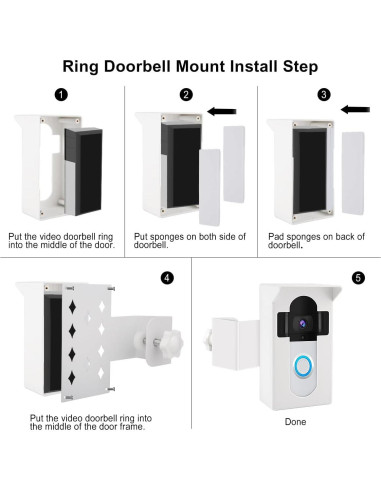 Ring Doorbell Mount Install Step

1

Put the video doorbell ring into the middle of the door.

2

Put sponges on both side of doorbell.

3

Pad sponges on back of doorbell.

4

Put the video doorbell ring into the middle of the door frame.

5

Done