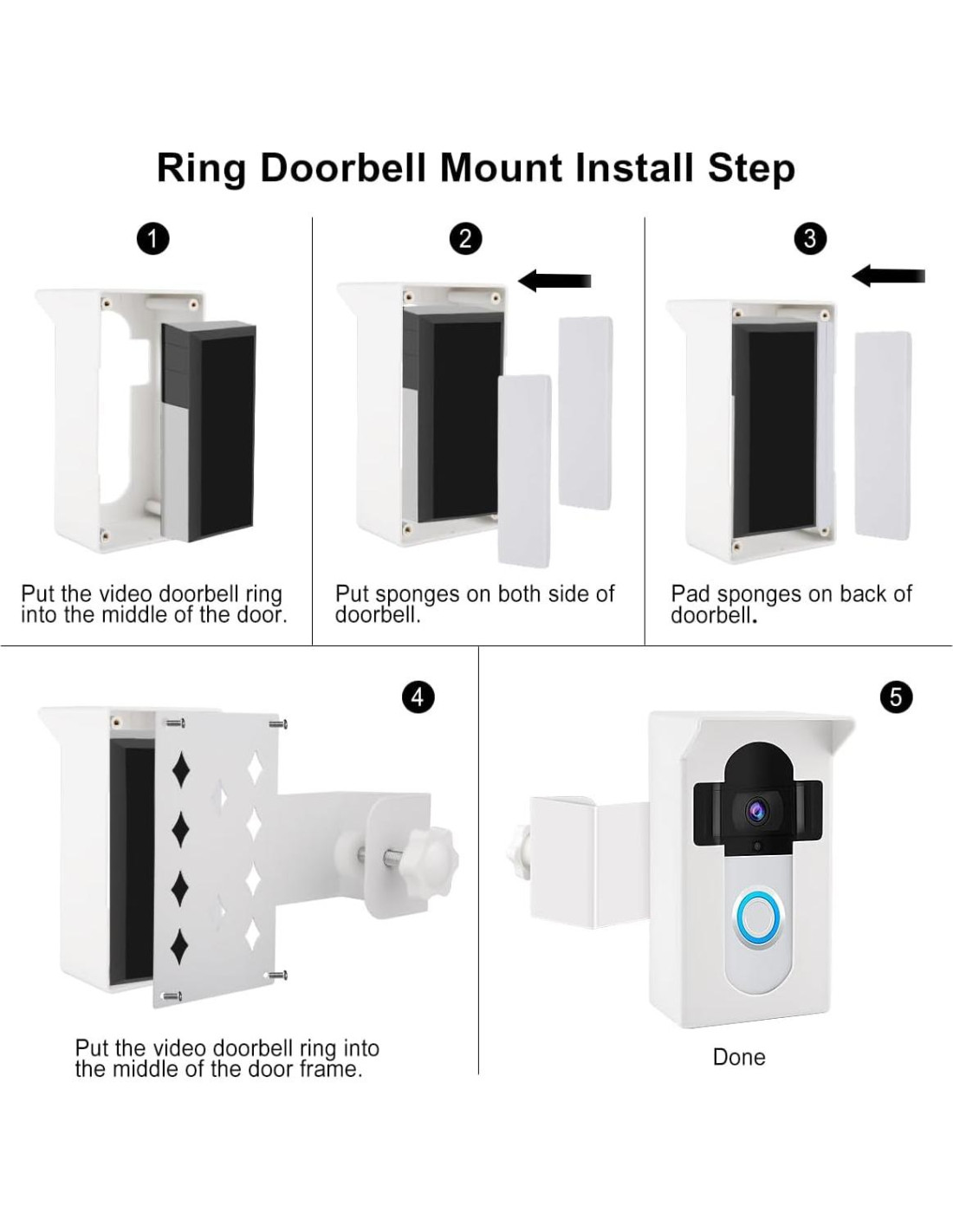 Ring Doorbell Mount Install Step

1

Put the video doorbell ring into the middle of the door.

2

Put sponges on both side of doorbell.

3

Pad sponges on back of doorbell.

4

Put the video doorbell ring into the middle of the door frame.

5

Done