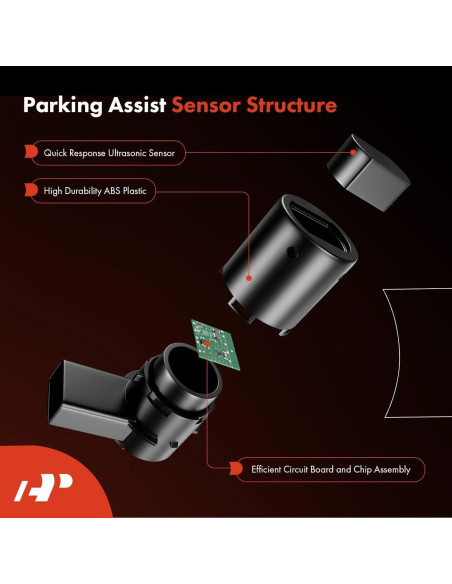 Parking Assist Sensor Structure

Quick Response Ultrasonic Sensor

High Durability ABS Plastic

Efficient Circuit Board and Chip Assembly