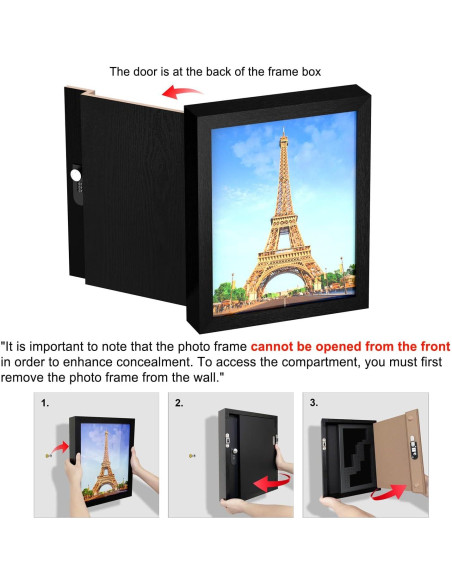 The door is at the back of the frame box

"It is important to note that the photo frame cannot be opened from the front in order to enhance concealment. To access the compartment, you must first remove the photo frame from the wall."

1.

2.

3.