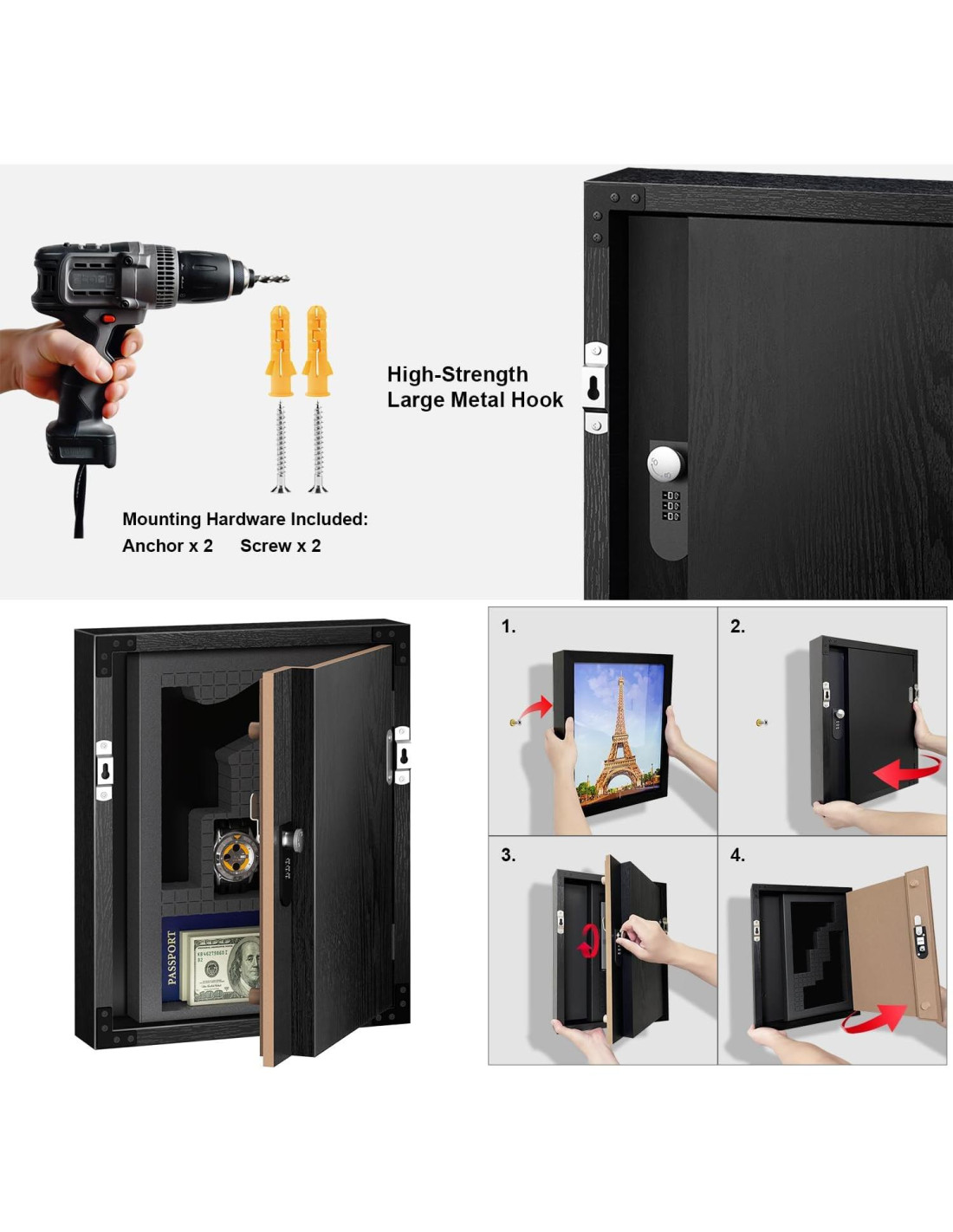 High-Strength
Large Metal Hook

Mounting Hardware Included:
Anchor x 2 Screw x 2

PASSPORT

1.

2.

3.

4.