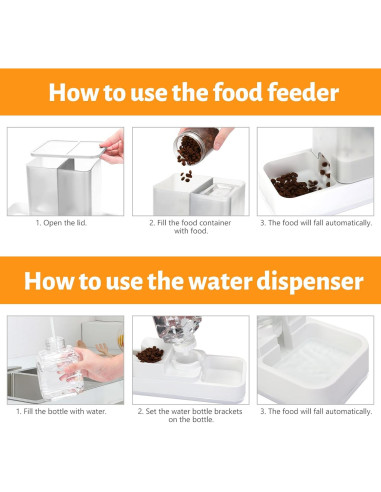 How to use the food feeder

1. Open the lid.

2. Fill the food container with food.

3. The food will fall automatically.

How to use the water dispenser

1. Fill the bottle with water.

2. Set the water bottle brackets on the bottle.

3. The food will fall automatically.