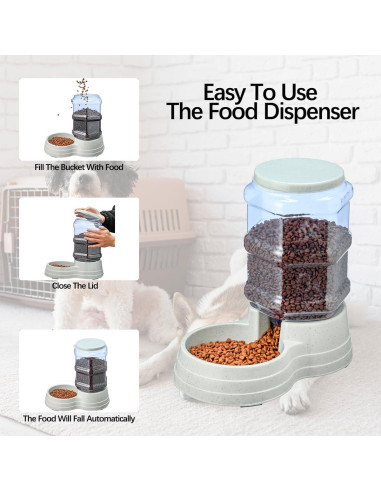 Easy To Use
The Food Dispenser

Fill The Bucket With Food

Close The Lid

The Food Will Fall Automatically