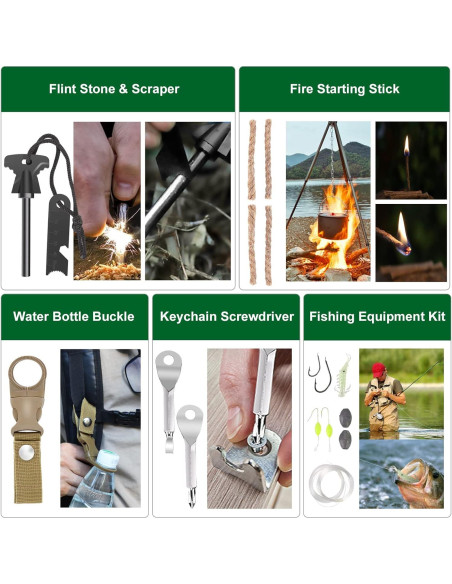 Flint Stone & Scraper

Fire Starting Stick

Water Bottle Buckle

Keychain Screwdriver

Fishing Equipment Kit