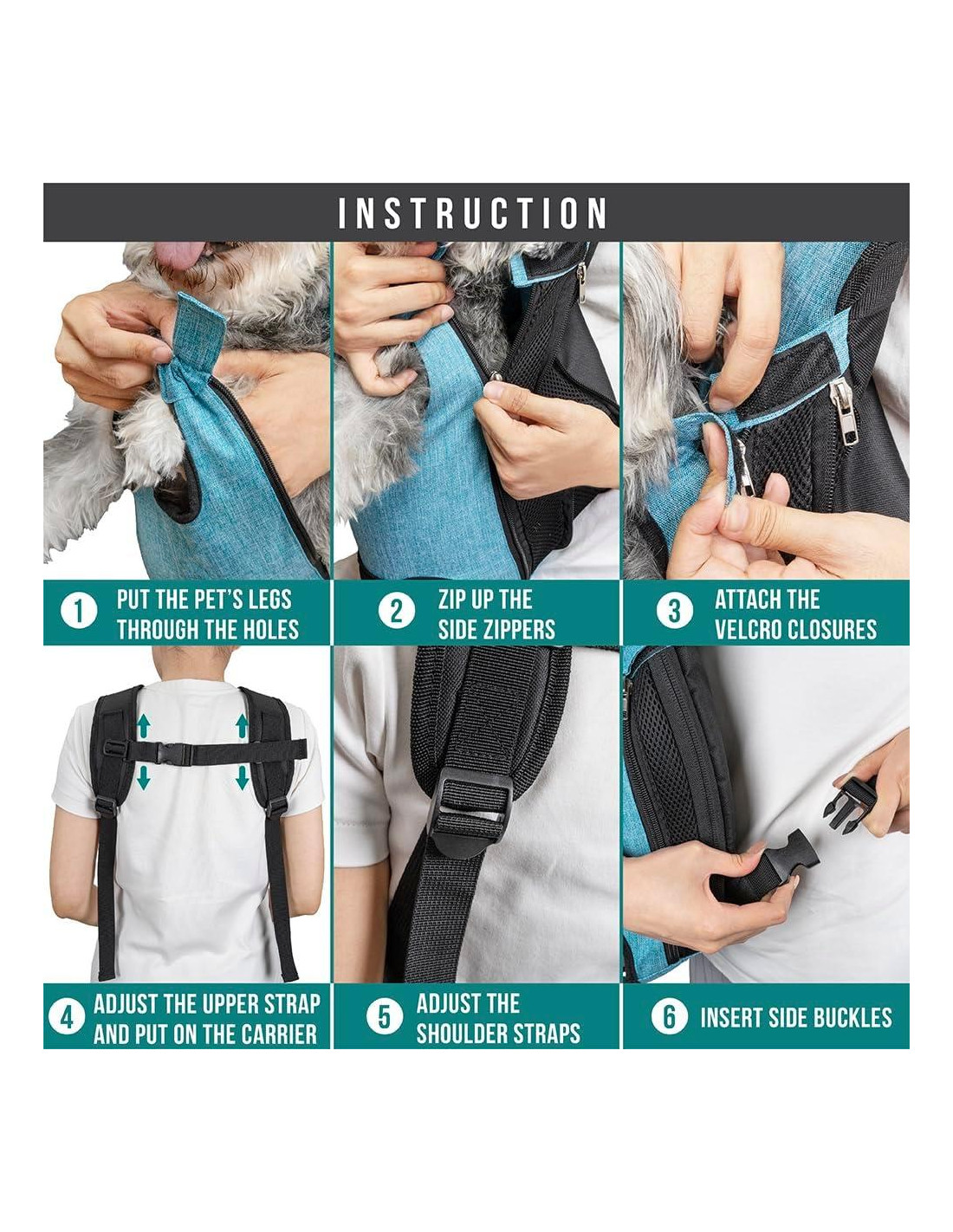 INSTRUCTION

1 PUT THE PET'S LEGS THROUGH THE HOLES

2 ZIP UP THE SIDE ZIPPERS

3 ATTACH THE VELCRO CLOSURES

4 ADJUST THE UPPER STRAP AND PUT ON THE CARRIER

5 ADJUST THE SHOULDER STRAPS

6 INSERT SIDE BUCKLES