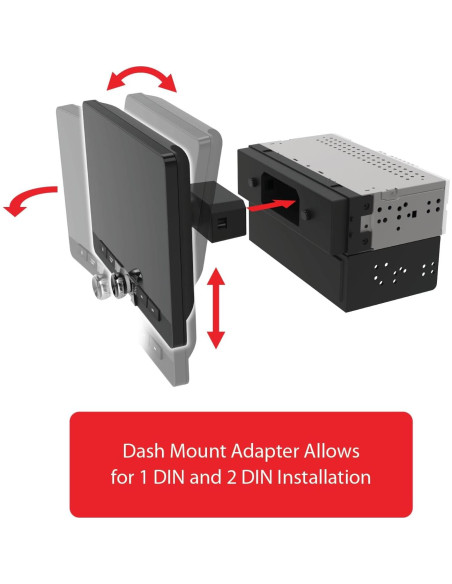 Dash Mount Adapter Allows for 1 DIN and 2 DIN Installation