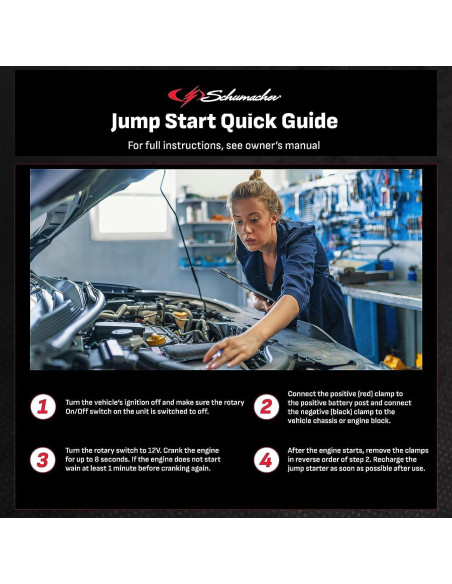 Schumacher

Jump Start Quick Guide

For full instructions, see owner's manual

1 Turn the vehicle's ignition off and make sure the rotary On/Off switch on the unit is switched to off.

2 Connect the positive (red) clamp to the positive battery post and connect the negative (black) clamp to the vehicle chassis or engine block.

3 Turn the rotary switch to 12V. Crank the engine for up to 8 seconds. If the engine does not start wain at least 1 minute before cranking again.

4 After the engine starts, remove the clamps in reverse order of step 2. Recharge the jump starter as soon as possible after use.