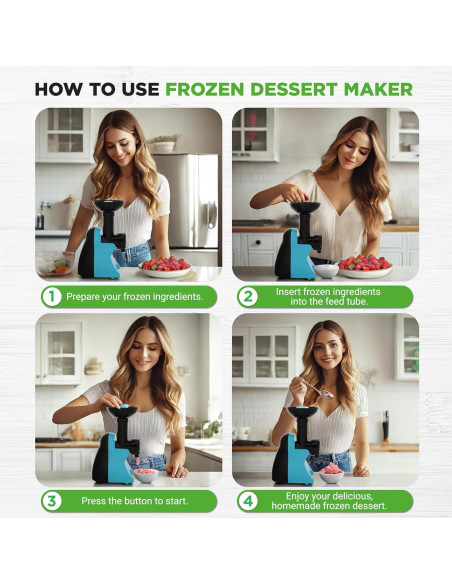 HOW TO USE FROZEN DESSERT MAKER

1 Prepare your frozen ingredients.

2 Insert frozen ingredients into the feed tube.

3 Press the button to start.

4 Enjoy your delicious, homemade frozen dessert.