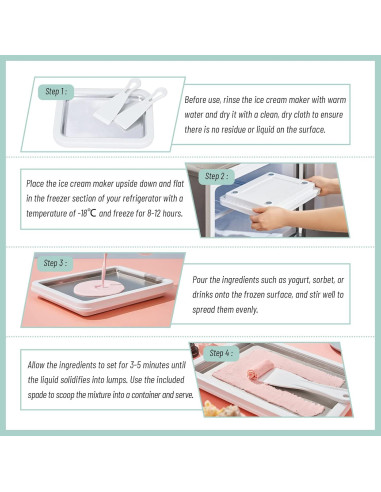 Step 1 :

Before use, rinse the ice cream maker with warm water and dry it with a clean, dry cloth to ensure there is no residue or liquid on the surface.

Place the ice cream maker upside down and flat in the freezer section of your refrigerator with a temperature of -18℃ and freeze for 8-12 hours.

Step 2 :

Step 3 :

Pour the ingredients such as yogurt, sorbet, or drinks onto the frozen surface, and stir well to spread them evenly.

Allow the ingredients to set for 3-5 minutes until the liquid solidifies into lumps. Use the included spade to scoop the mixture into a container and serve.

Step 4 :