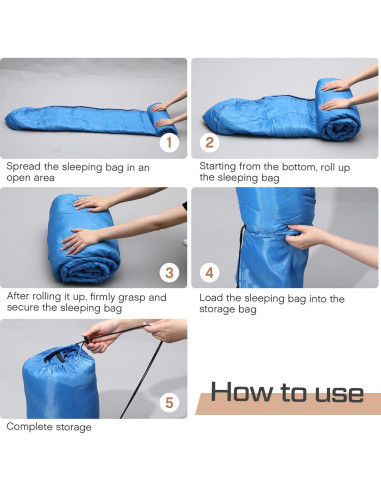 1

Spread the sleeping bag in an open area

2

Starting from the bottom, roll up the sleeping bag

3

After rolling it up, firmly grasp and secure the sleeping bag

4

Load the sleeping bag into the storage bag

5

Complete storage

How to use