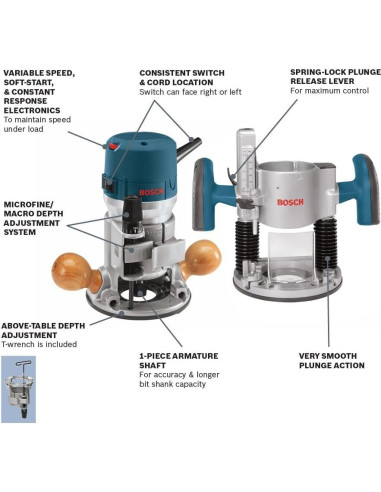 VARIABLE SPEED, SOFT-START, & CONSTANT RESPONSE ELECTRONICS
To maintain speed under load

CONSISTENT SWITCH & CORD LOCATION
Switch can face right or left

SPRING-LOCK PLUNGE RELEASE LEVER
For maximum control

BOSCH

BOSCH

MICROFINE/ MACRO DEPTH ADJUSTMENT SYSTEM

ABOVE-TABLE DEPTH ADJUSTMENT
T-wrench is included

1-PIECE ARMATURE SHAFT
For accuracy & longer bit shank capacity

VERY SMOOTH PLUNGE ACTION