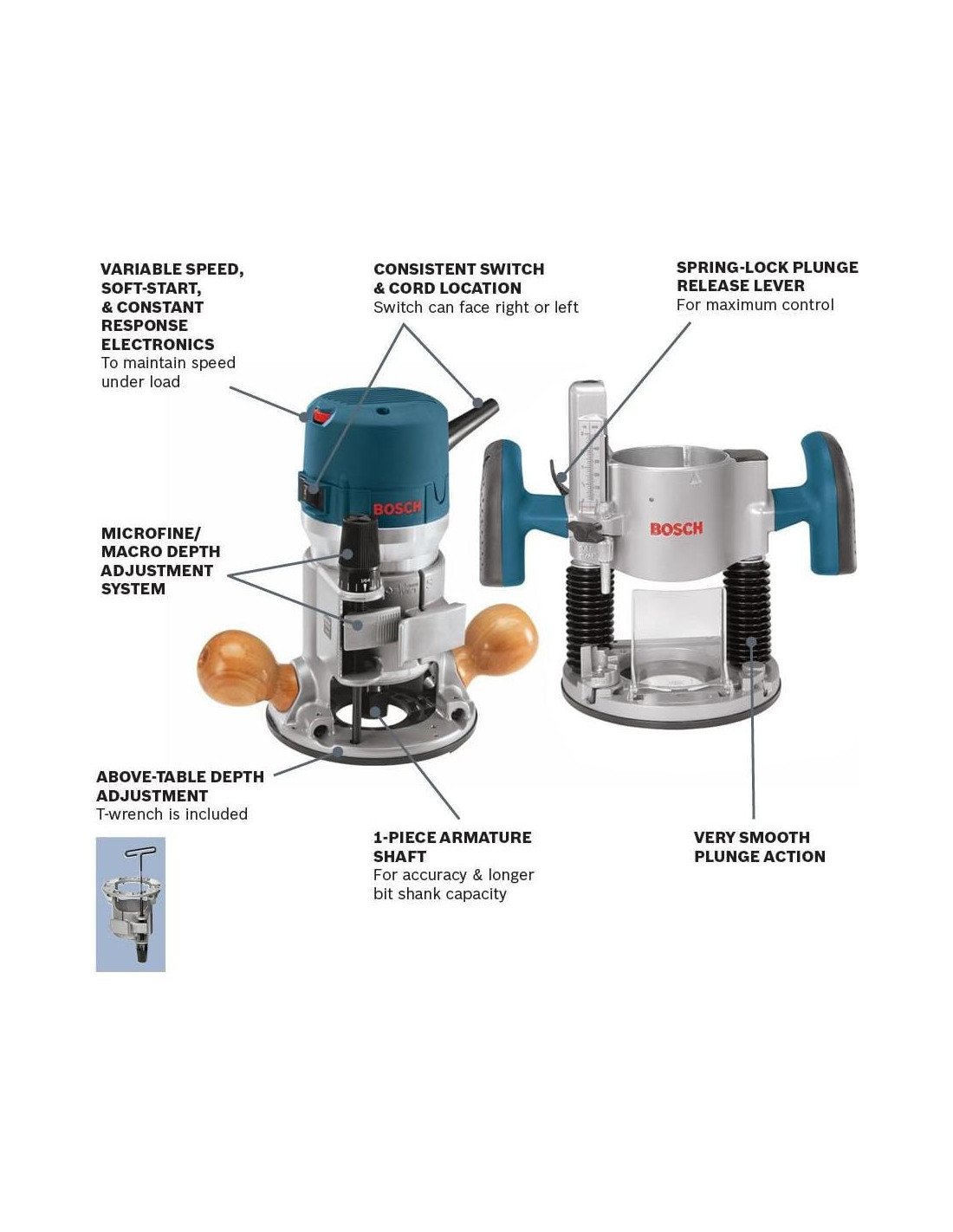 VARIABLE SPEED, SOFT-START, & CONSTANT RESPONSE ELECTRONICS
To maintain speed under load

CONSISTENT SWITCH & CORD LOCATION
Switch can face right or left

SPRING-LOCK PLUNGE RELEASE LEVER
For maximum control

BOSCH

BOSCH

MICROFINE/ MACRO DEPTH ADJUSTMENT SYSTEM

ABOVE-TABLE DEPTH ADJUSTMENT
T-wrench is included

1-PIECE ARMATURE SHAFT
For accuracy & longer bit shank capacity

VERY SMOOTH PLUNGE ACTION