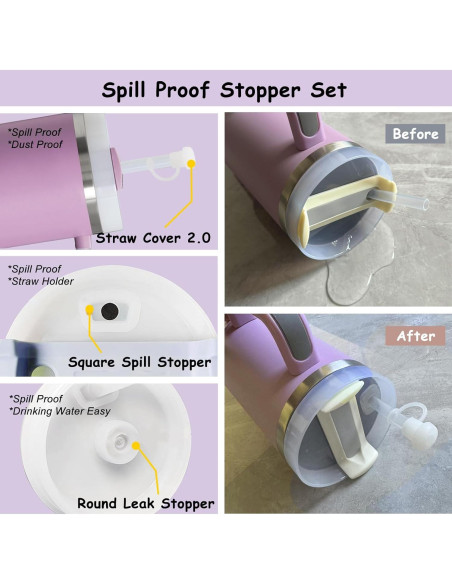 Spill Proof Stopper Set

*Spill Proof
*Dust Proof

Straw Cover 2.0

*Spill Proof
*Straw Holder

Square Spill Stopper

*Spill Proof
*Drinking Water Easy

Round Leak Stopper

Before

After