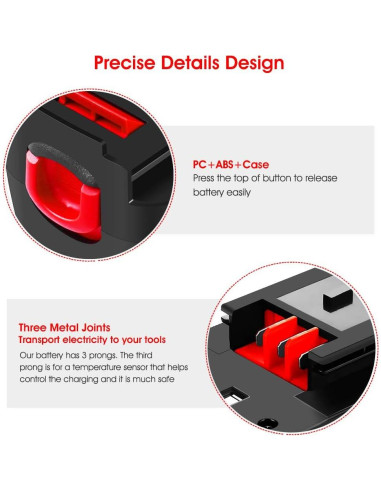 Precise Details Design

PC+ABS+Case
Press the top of button to release battery easily

Three Metal Joints
Transport electricity to your tools
Our battery has 3 prongs. The third prong is for a temperature sensor that helps control the charging and it is much safe