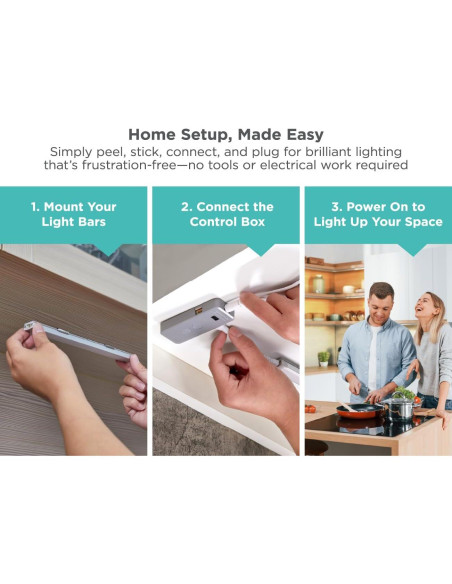 Home Setup, Made Easy

Simply peel, stick, connect, and plug for brilliant lighting that's frustration-free—no tools or electrical work required

1. Mount Your Light Bars

2. Connect the Control Box

3. Power On to Light Up Your Space